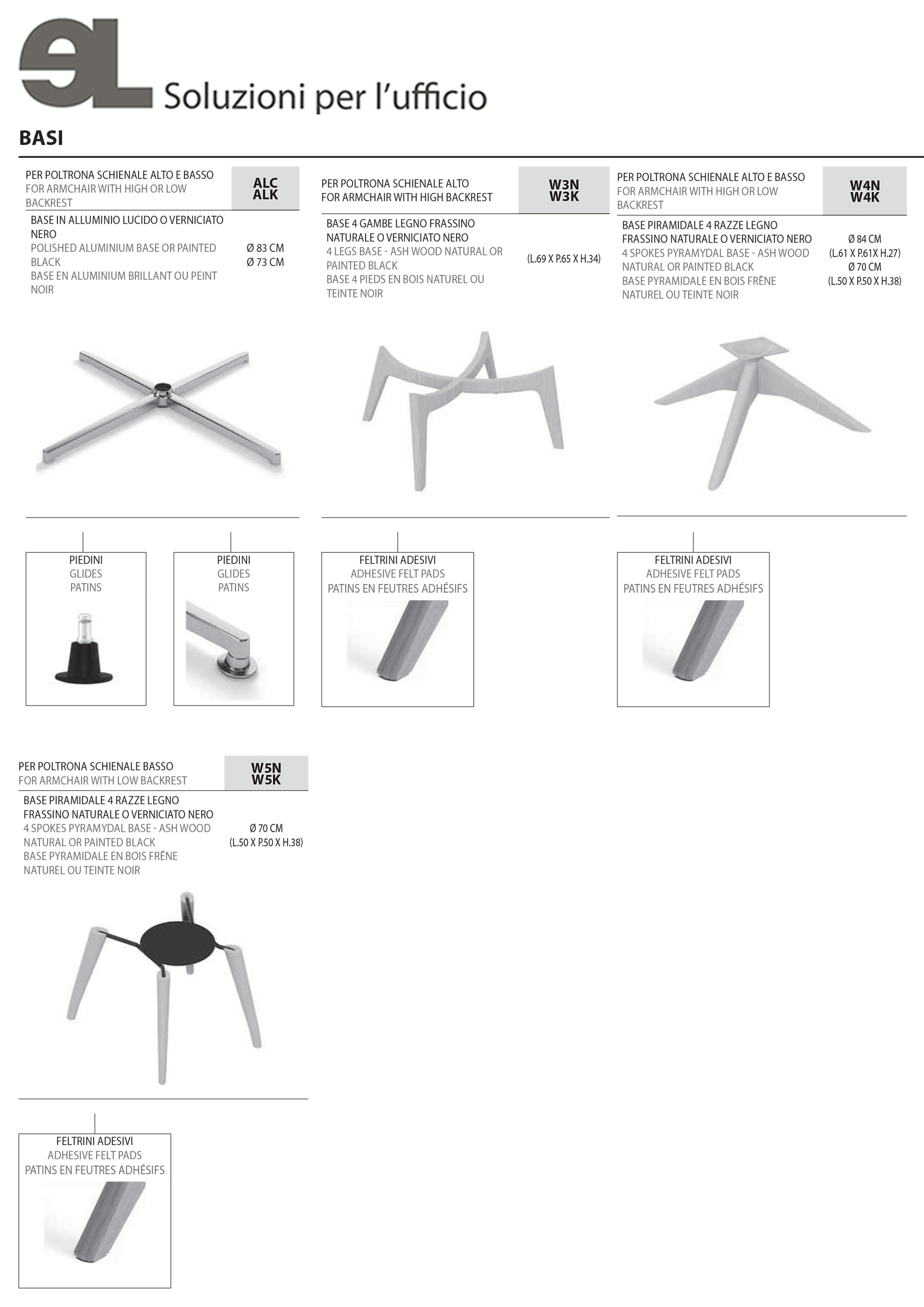 Soluzioni per l'ufficio

BASI

PER POLTRONA SCHIENALE ALTO E BASSO
FOR ARMCHAIR WITH HIGH OR LOW BACKREST

ALC
ALK

BASE IN ALLUMINIO LUCIDO O VERNICIATO NERO
POLISHED ALUMINIUM BASE OR PAINTED BLACK
BASE EN ALUMINIUM BRILLANT OU PEINT NOIR

Ø 83 CM
Ø 73 CM

PIEDINI
GLIDES
PATINS

PIEDINI
GLIDES
PATINS

PER POLTRONA SCHIENALE ALTO
FOR ARMCHAIR WITH HIGH BACKREST

W3N
W3K

BASE 4 GAMBE LEGNO FRASSINO NATURALE O VERNICIATO NERO
4 LEGS BASE - ASH WOOD NATURAL OR PAINTED BLACK
BASE 4 PIEDS EN BOIS NATUREL OU TEINTE NOIR

(L.69 X P.65 X H.34)

FELTRINI ADESIVI
ADHESIVE FELT PADS
PATINS EN FEUTRES ADHÉSIFS

PER POLTRONA SCHIENALE ALTO E BASSO
FOR ARMCHAIR WITH HIGH OR LOW BACKREST

W4N
W4K

BASE PIRAMIDALE 4 RAZZE LEGNO FRASSINO NATURALE O VERNICIATO NERO
4 SPOKES PYRAMYDAL BASE - ASH WOOD NATURAL OR PAINTED BLACK
BASE PYRAMIDALE EN BOIS FRÊNE NATUREL OU TEINTE NOIR

Ø 84 CM
(L.61 X P.61X H.27)
Ø 70 CM
(L.50 X P.50 X H.38)

FELTRINI ADESIVI
ADHESIVE FELT PADS
PATINS EN FEUTRES ADHÉSIFS

PER POLTRONA SCHIENALE BASSO
FOR ARMCHAIR WITH LOW BACKREST

W5N
W5K

BASE PIRAMIDALE 4 RAZZE LEGNO FRASSINO NATURALE O VERNICIATO NERO
4 SPOKES PYRAMYDAL BASE - ASH WOOD NATURAL OR PAINTED BLACK
BASE PYRAMIDALE EN BOIS FRÊNE NATUREL OU TEINTE NOIR

Ø 70 CM
(L.50 X P.50 X H.38)

FELTRINI ADESIVI
ADHESIVE FELT PADS
PATINS EN FEUTRES ADHÉSIFS